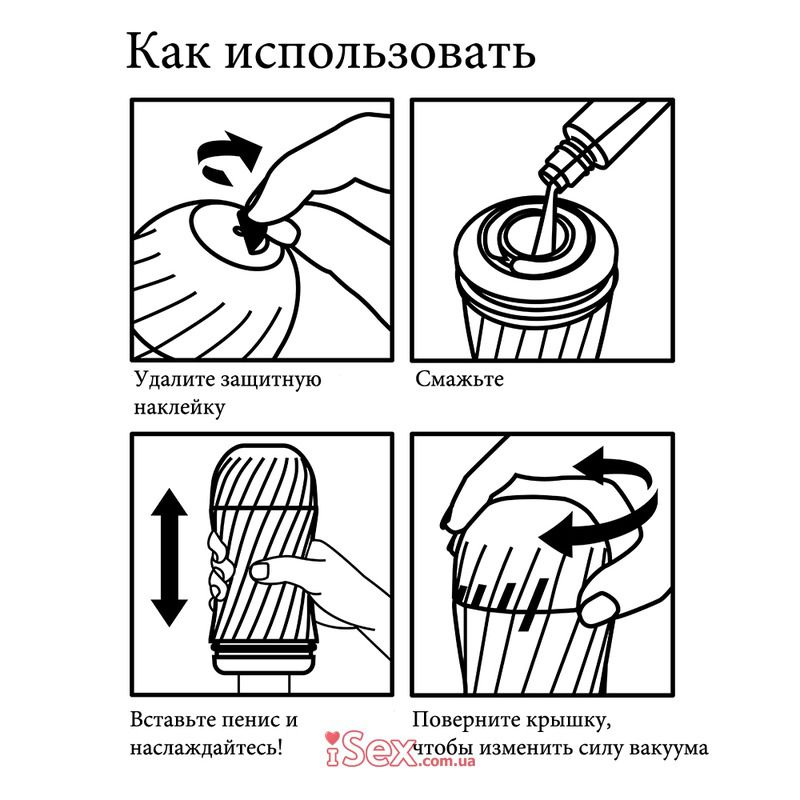 Как использовать

Удалите защитную наклейку

Смажьте

Вставьте пенис и наслаждайтесь!

Поверните крышку, чтобы изменить силу вакуума

iSex.com.ua