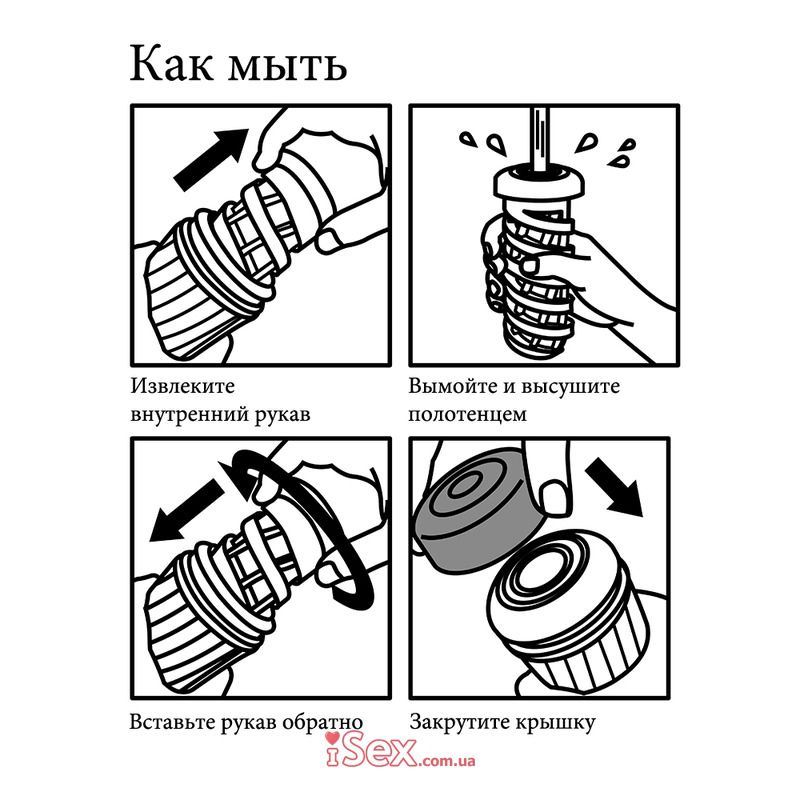 Как мыть

Извлеките внутренний рукав

Вымойте и высушите полотенцем

Вставьте рукав обратно

Закрутите крышку

iSex.com.ua